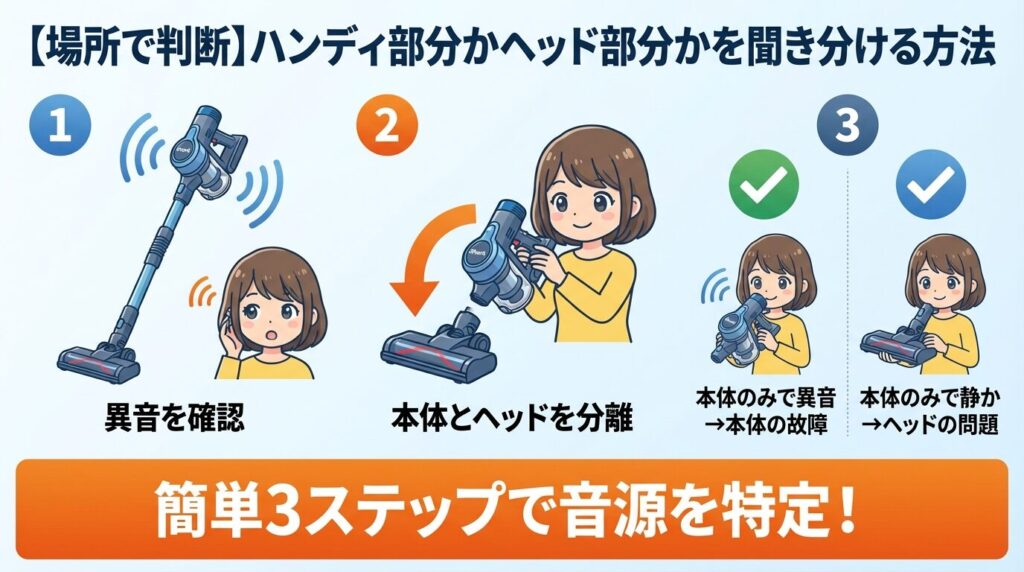 【場所で判断】ハンディ部分かヘッド部分かを聞き分ける方法

1

異音を確認

2

本体とヘッドを分離

3

本体のみで異音
→本体の故障

本体のみで静か
→ヘッドの問題

簡単3ステップで音源を特定！