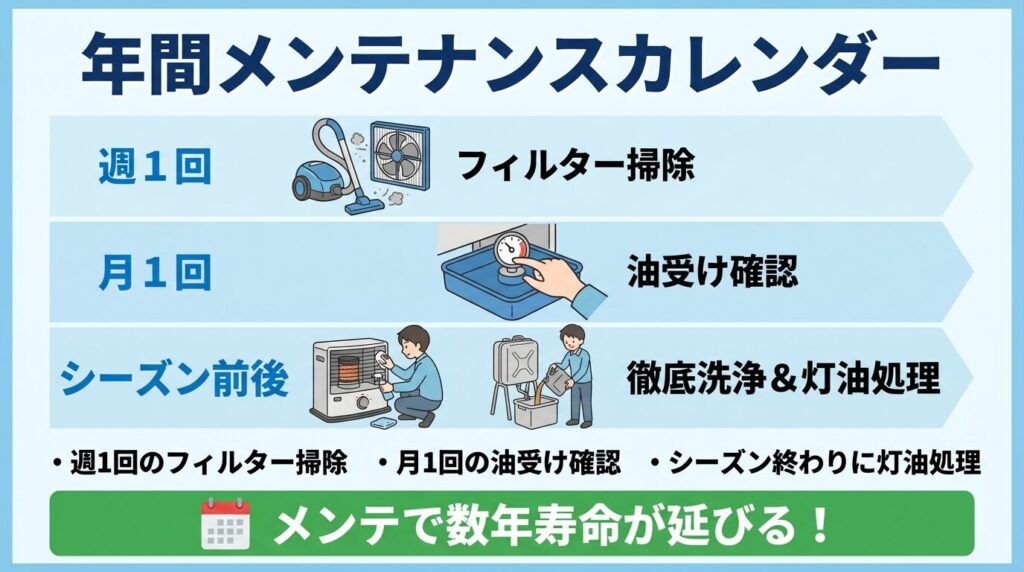 年間メンテナンスカレンダー

週１回
フィルター掃除

月１回
油受け確認

シーズン前後
徹底洗浄＆灯油処理

・週1回のフィルター掃除　・月1回の油受け確認　・シーズン終わりに灯油処理

メンテで数年寿命が延びる！