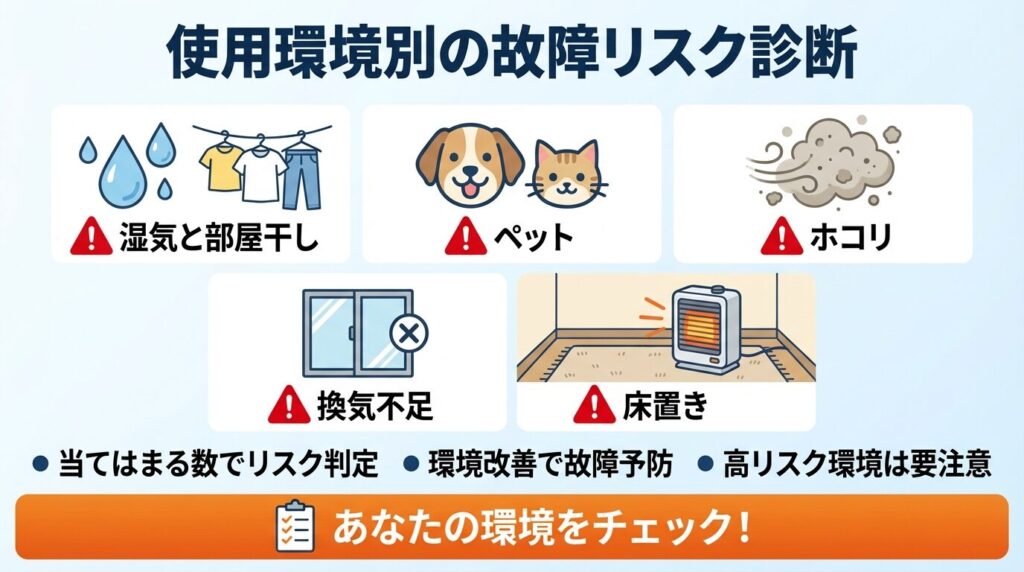 使用環境別の故障リスク診断

湿気と部屋干し

ペット

ホコリ

換気不足

床置き

● 当てはまる数でリスク判定 ● 環境改善で故障予防 ● 高リスク環境は要注意

あなたの環境をチェック！