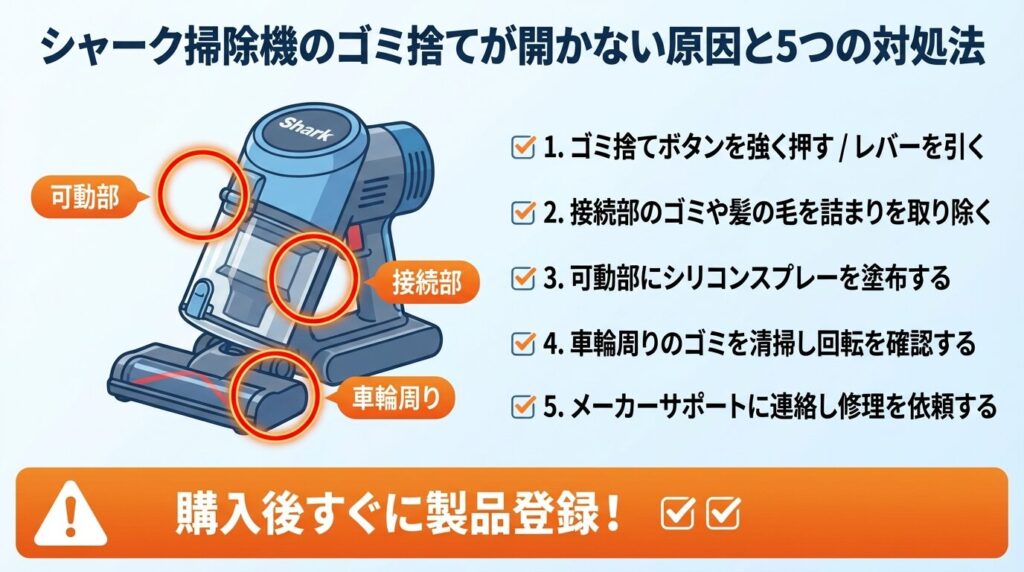 シャーク掃除機のゴミ捨てが開かない原因と5つの対処法

Shark

可動部

接続部

車輪周り

1. ゴミ捨てボタンを強く押す / レバーを引く

2. 接続部のゴミや髪の毛を詰まりを取り除く

3. 可動部にシリコンスプレーを塗布する

4. 車輪周りのゴミを清掃し回転を確認する

5. メーカーサポートに連絡し修理を依頼する

購入後すぐに製品登録！