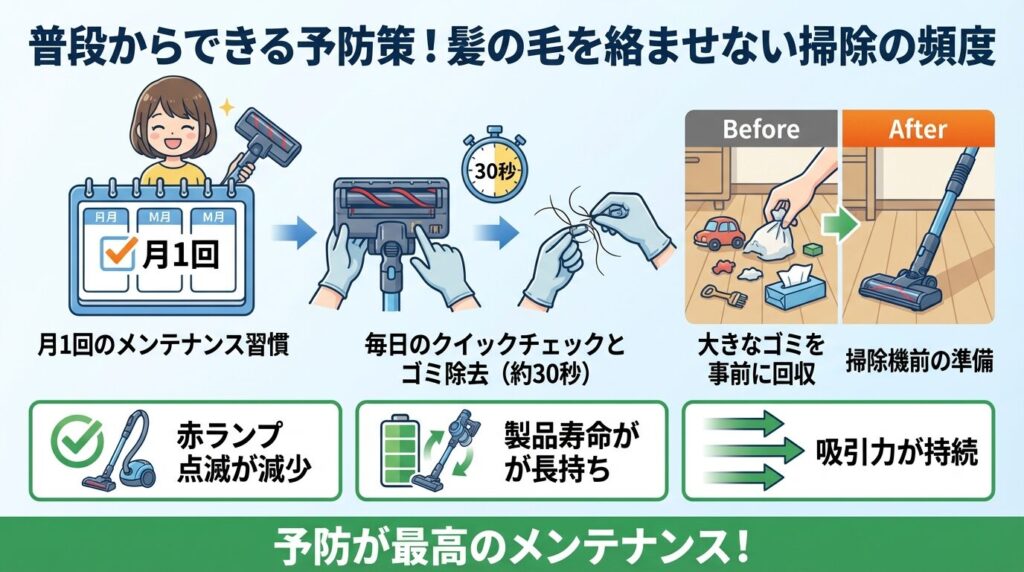 普段からできる予防策！髪の毛を絡ませない掃除の頻度

月月 M月 M月

月1回

30秒

Before

After

月1回のメンテナンス習慣

毎日のクイックチェックとゴミ除去（約30秒）

大きなゴミを事前に回収

掃除機前の準備

赤ランプ点滅が減少

製品寿命がが長持ち

吸引力が持続

予防が最高のメンテナンス！