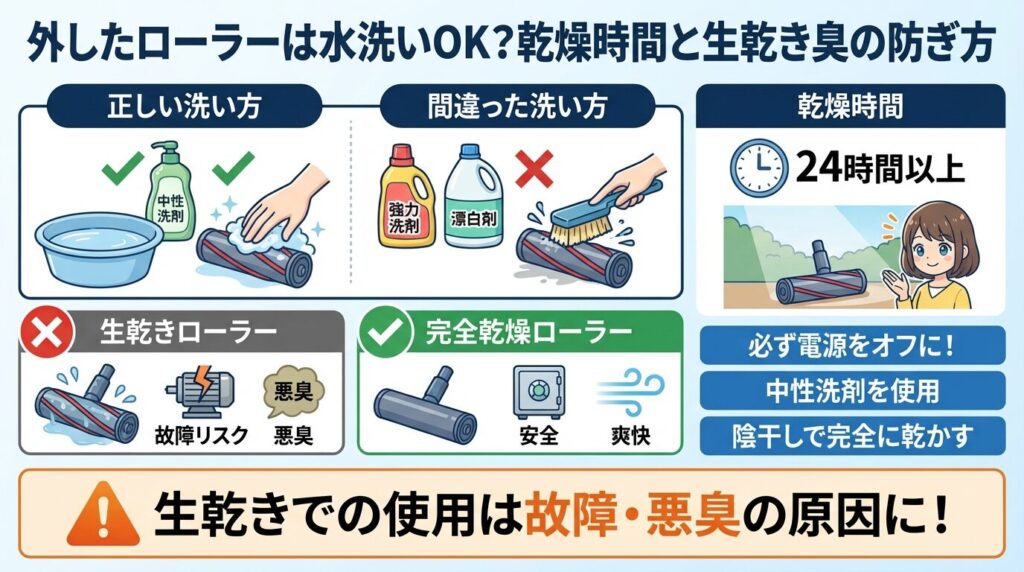 外したローラーは水洗いOK?乾燥時間と生乾き臭の防ぎ方

正しい洗い方

中性洗剤

間違った洗い方

強力洗剤

漂白剤

乾燥時間

24時間以上

生乾きローラー

故障リスク

悪臭

悪臭

完全乾燥ローラー

安全

爽快

必ず電源をオフに!

中性洗剤を使用

陰干しで完全に乾かす

生乾きでの使用は故障・悪臭の原因に!