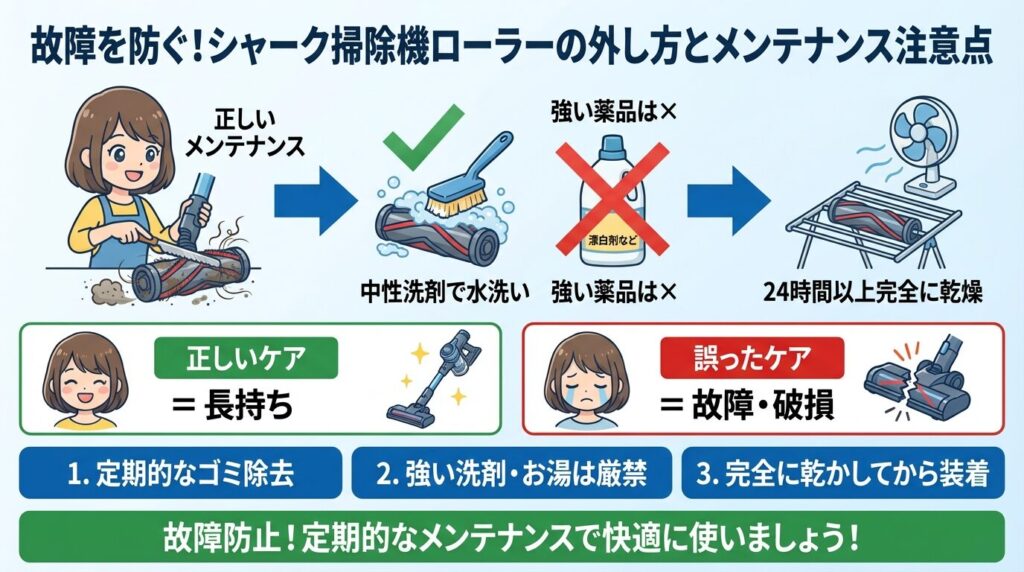 故障を防ぐ！シャーク掃除機ローラーの外し方とメンテナンス注意点

正しい
メンテナンス

強い薬品は×

漂白剤など

中性洗剤で水洗い

強い薬品は×

24時間以上完全に乾燥

正しいケア
＝ 長持ち

誤ったケア
＝ 故障・破損

1. 定期的なゴミ除去

2. 強い洗剤・お湯は厳禁

3. 完全に乾かしてから装着

故障防止！定期的なメンテナンスで快適に使いましょう！