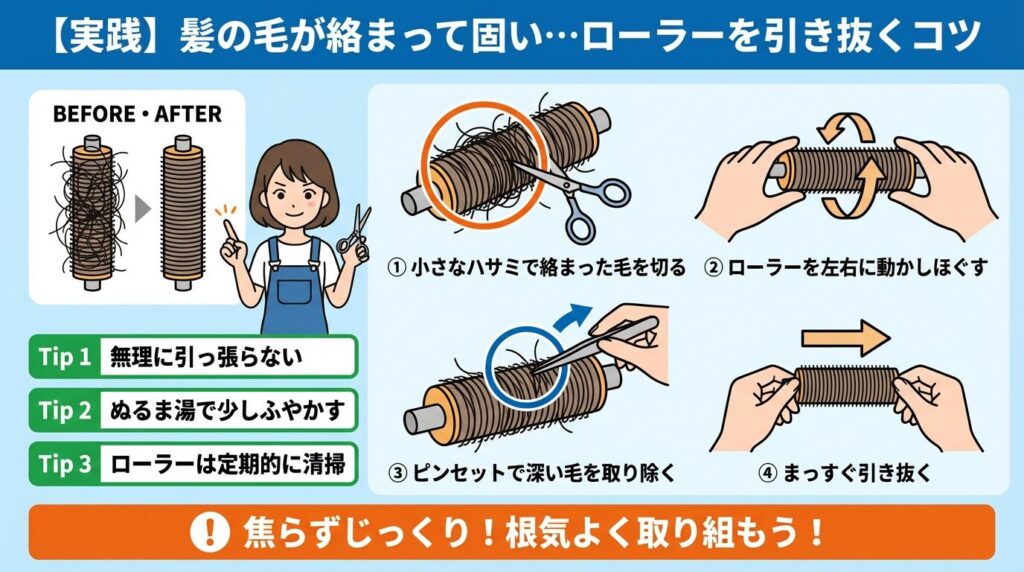 【実践】髪の毛が絡まって固い…ローラーを引き抜くコツ

BEFORE・AFTER

Tip 1 無理に引っ張らない

Tip 2 ぬるま湯で少しふやかす

Tip 3 ローラーは定期的に清掃

① 小さなハサミで絡まった毛を切る

② ローラーを左右に動かしほぐす

③ ピンセットで深い毛を取り除く

④ まっすぐ引き抜く

! 焦らずじっくり！根気よく取り組もう！