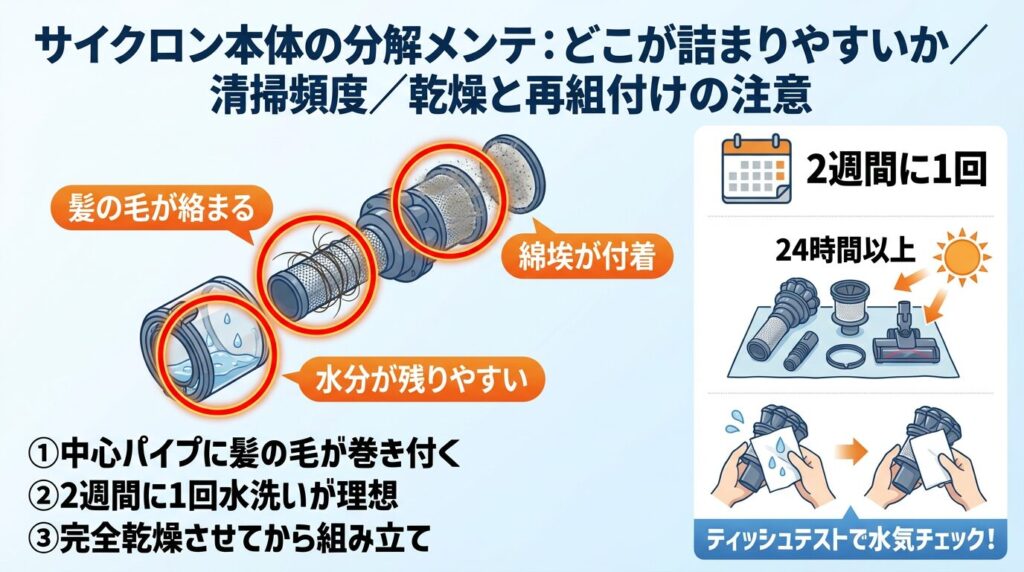 サイクロン本体の分解メンテ：どこが詰まりやすいか／清掃頻度／乾燥と再組付けの注意

髪の毛が絡まる

綿埃が付着

水分が残りやすい

①中心パイプに髪の毛が巻き付く
②2週間に1回水洗いが理想
③完全乾燥させてから組み立て

2週間に1回

24時間以上

ティッシュテストで水気チェック！