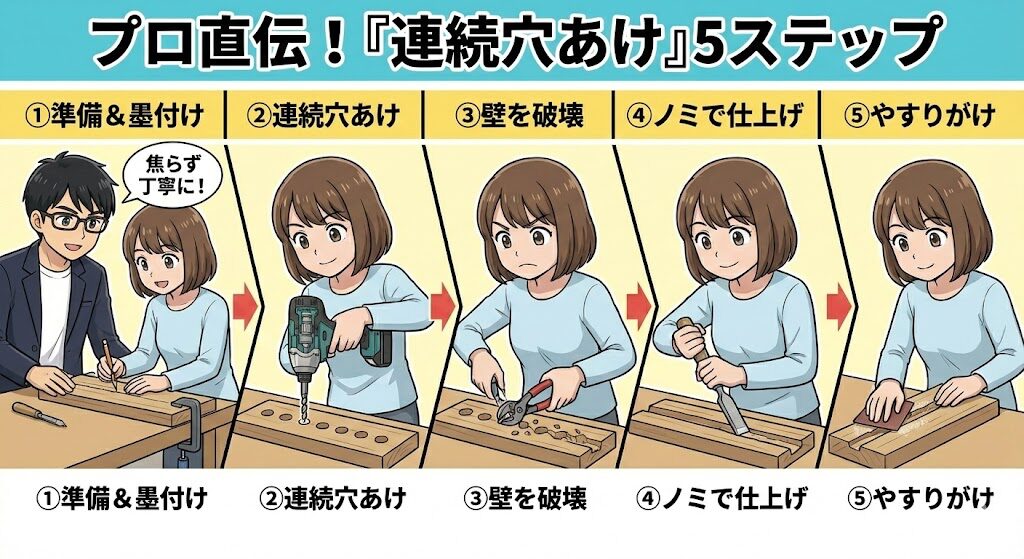 プロ直伝！『連続穴あけ』5ステップ

①準備＆墨付け

②連続穴あけ

③壁を破壊

④ノミで仕上げ

⑤やすりがけ

焦らず丁寧に！

①準備＆墨付け

②連続穴あけ

③壁を破壊

④ノミで仕上げ

⑤やすりがけ