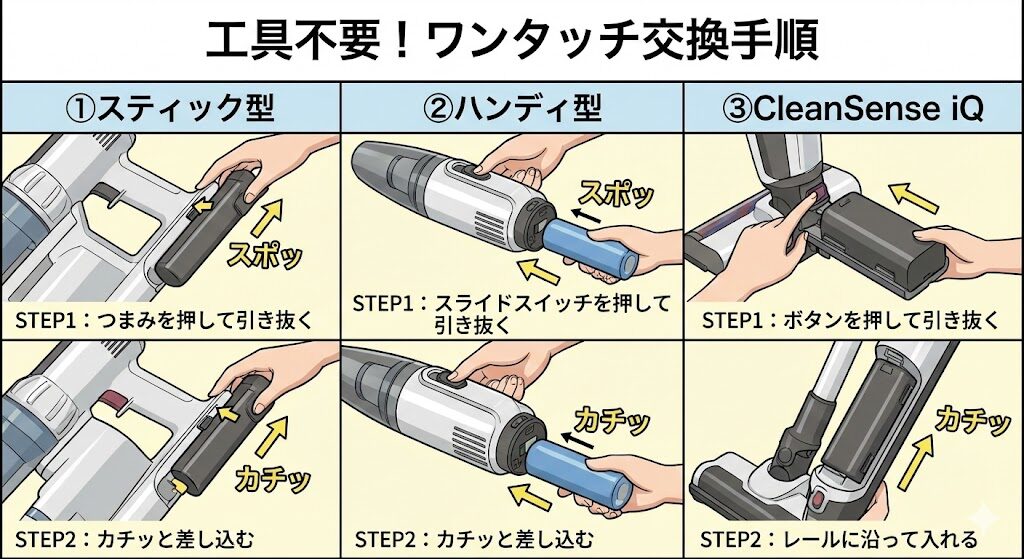 工具不要！ワンタッチ交換手順

①スティック型

スポッ

STEP1：つまみを押して引き抜く

カチッ

STEP2：カチッと差し込む

②ハンディ型

スポッ

STEP1：スライドスイッチを押して引き抜く

カチッ

STEP2：カチッと差し込む

③CleanSense iQ

STEP1：ボタンを押して引き抜く

カチッ

STEP2：レールに沿って入れる