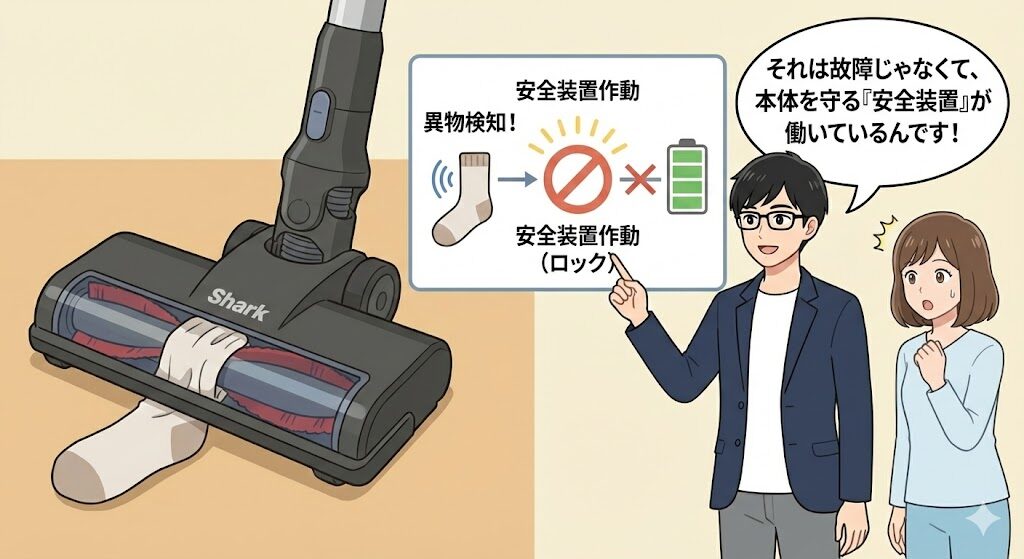 Shark

安全装置作動

異物検知！

安全装置作動
（ロック）

それは故障じゃなくて、本体を守る『安全装置』が働いているんです！