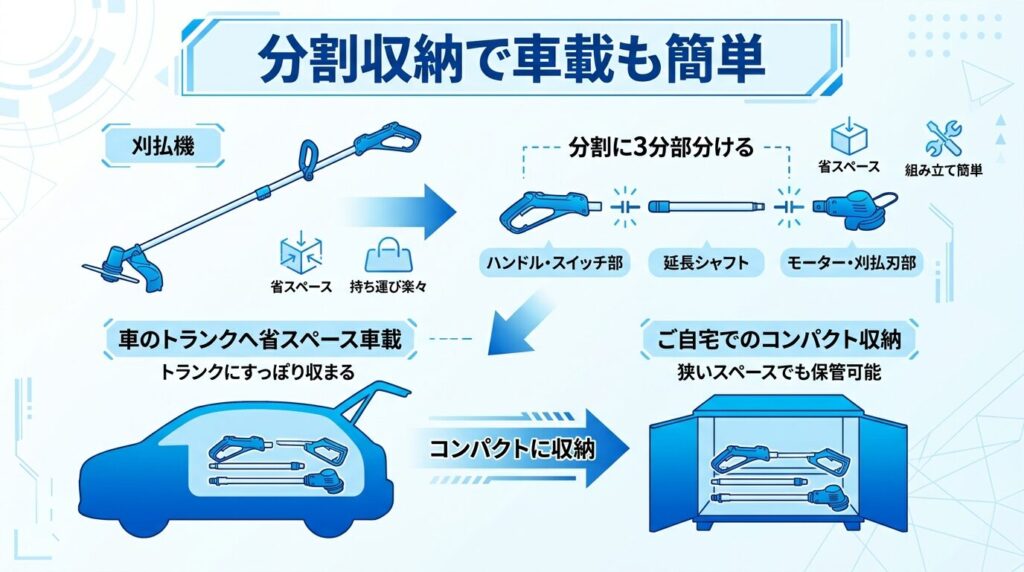 分割収納で車載も簡単

刈払機

省スペース

持ち運び楽々

分割に3分部分ける

省スペース

組み立て簡単

ハンドル・スイッチ部

延長シャフト

モーター・刈払刃部

車のトランクへ省スペース車載

トランクにすっぽり収まる

コンパクトに収納

ご自宅でのコンパクト収納

狭いスペースでも保管可能