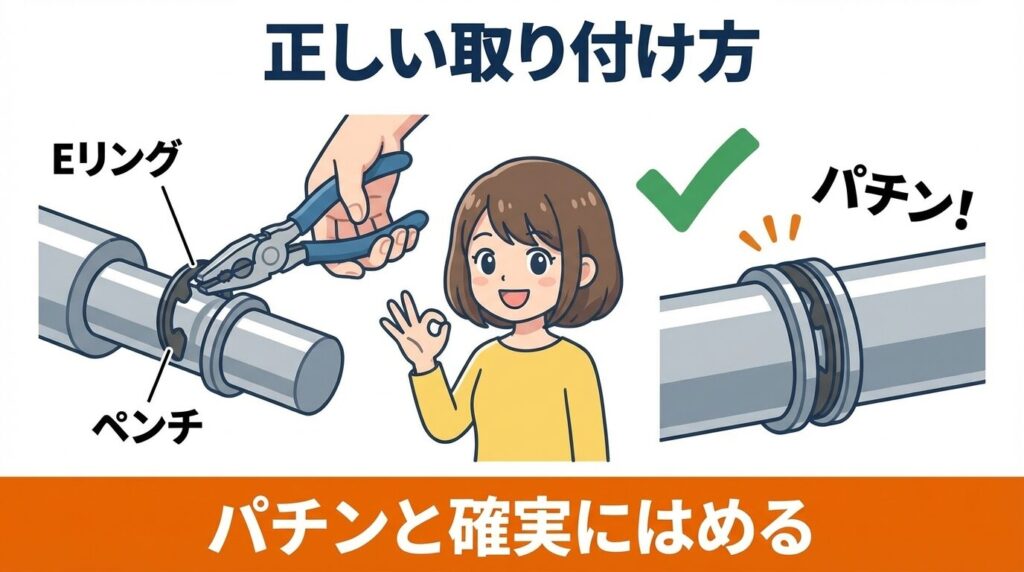 正しい取り付け方

Eリング

ペンチ

パチン!

パチンと確実にはめる