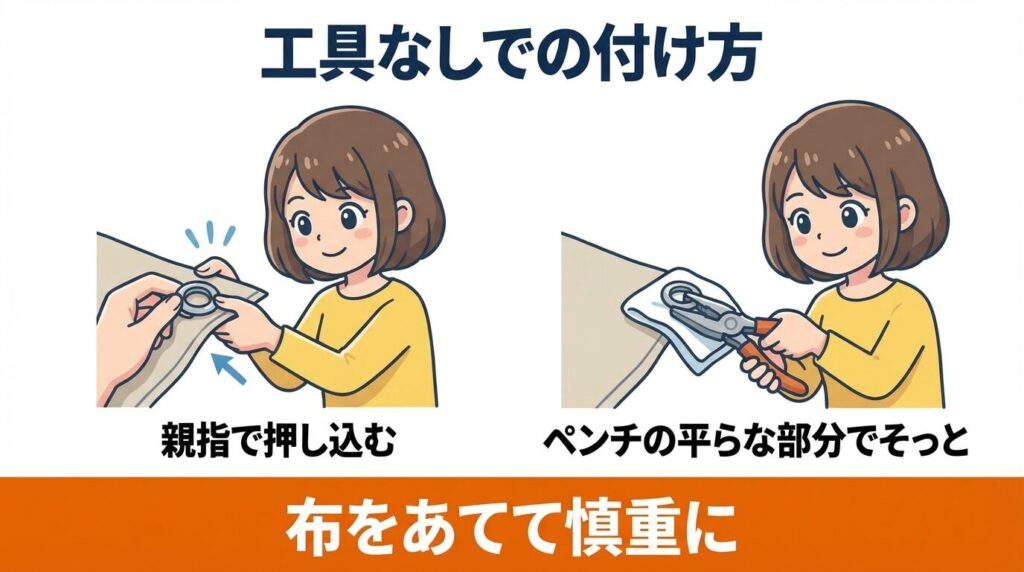 工具なしでの付け方

親指で押し込む

ペンチの平らな部分でそっと

布をあてて慎重に