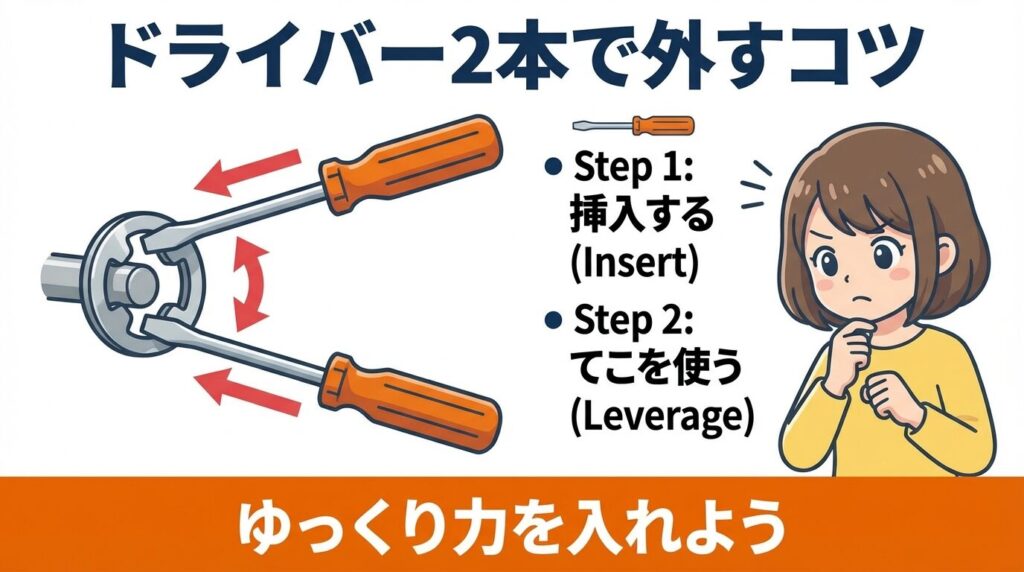 ドライバー2本で外すコツ

• Step 1:
挿入する
(Insert)

• Step 2:
てこを使う
(Leverage)

ゆっくり力を入れよう