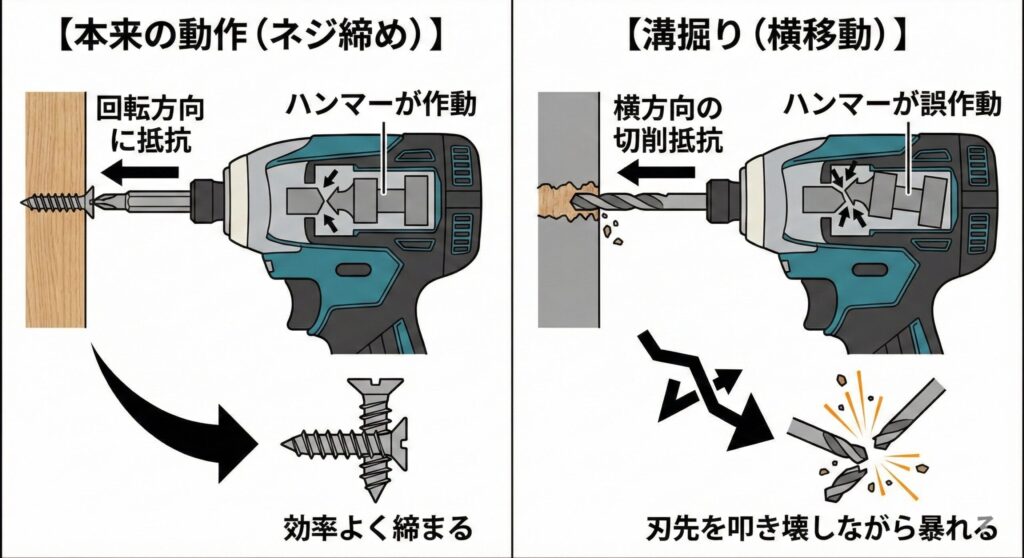 【本来の動作（ネジ締め）】

回転方向に抵抗

ハンマーが作動

効率よく締まる

【溝掘り（横移動）】

横方向の切削抵抗

ハンマーが誤作動

刃先を叩き壊しながら暴れる